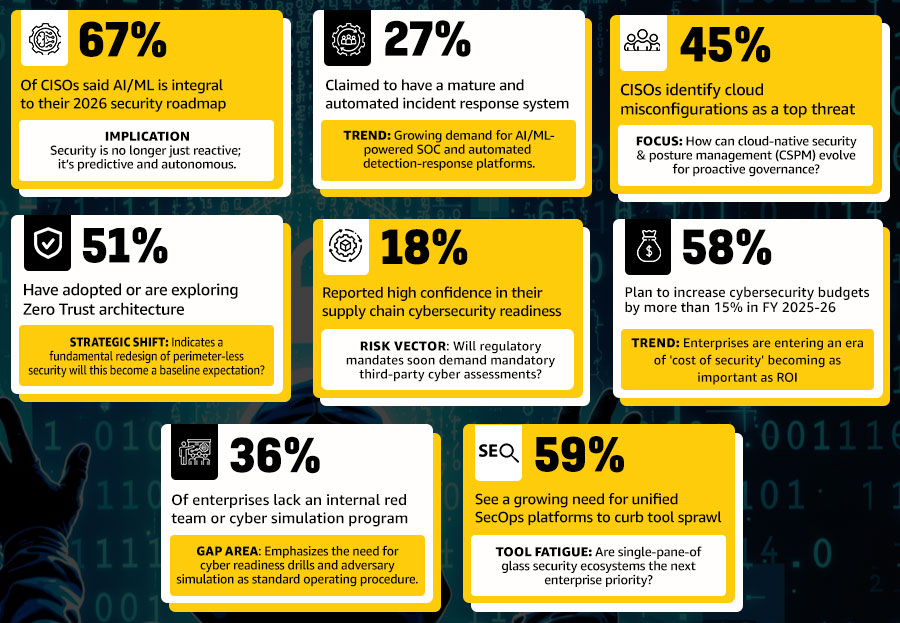 67%

Of CISOs said AI/ML is integral to their 2026 security roadmap

IMPLICATION
Security is no longer just reactive; it's predictive and autonomous.

27%

Claimed to have a mature and automated incident response system

TREND: Growing demand for AI/ML-powered SOC and automated detection-response platforms.

45%

CISOs identify cloud misconfigurations as a top threat

FOCUS: How can cloud-native security & posture management (CSPM) evolve for proactive governance?

51%

Have adopted or are exploring Zero Trust architecture

STRATEGIC SHIFT: Indicates a fundamental redesign of perimeter-less security will this become a baseline expectation?

18%

Reported high confidence in their supply chain cybersecurity readiness

RISK VECTOR: Will regulatory mandates soon demand mandatory third-party cyber assessments?

58%

Plan to increase cybersecurity budgets by more than 15% in FY 2025-26

TREND: Enterprises are entering an era of 'cost of security' becoming as important as ROI

36%

Of enterprises lack an internal red team or cyber simulation program

GAP AREA: Emphasizes the need for cyber readiness drills and adversary simulation as standard operating procedure.

SEO

59%

See a growing need for unified SecOps platforms to curb tool sprawl

TOOL FATIGUE: Are single-pane-of glass security ecosystems the next enterprise priority?